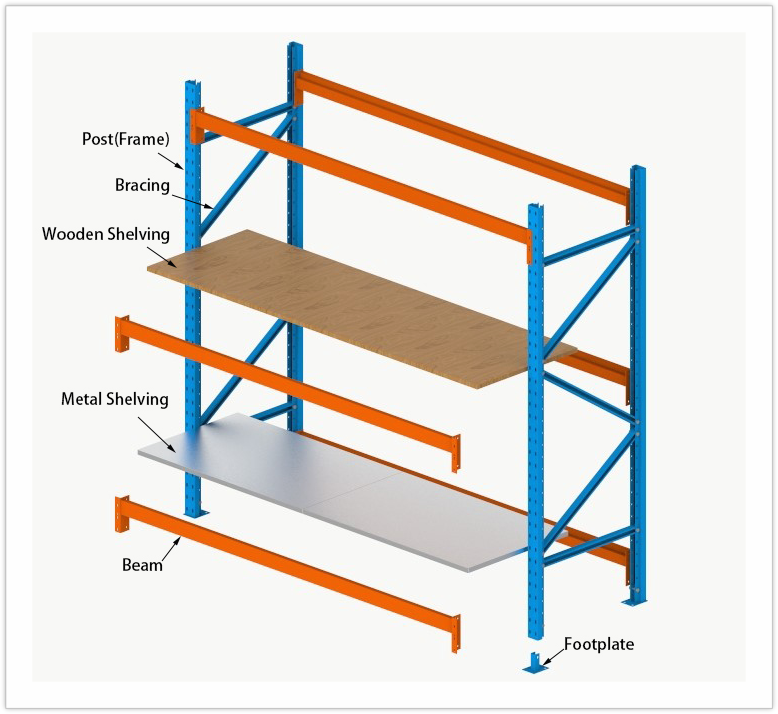 Post(Frame)
Bracing
Wooden Shelving
Metal Shelving
Beam
Footplate