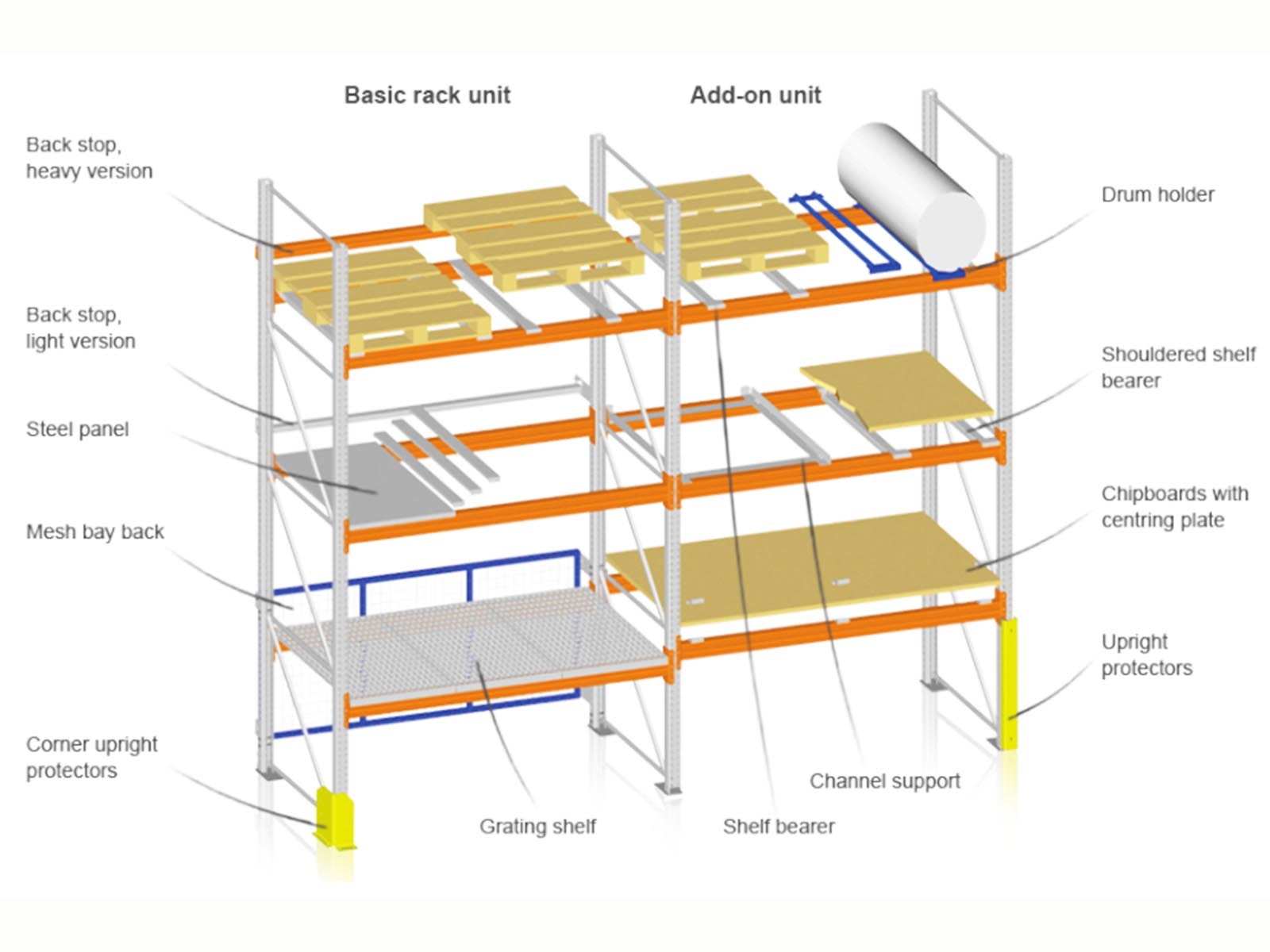 Basic rack unit

Add-on unit

Back stop, heavy version

Back stop, light version

Steel panel

Mesh bay back

Corner upright protectors

Grating shelf

Shelf bearer

Channel support

Drum holder

Shouldered shelf bearer

Chipboards with centring plate

Upright protectors